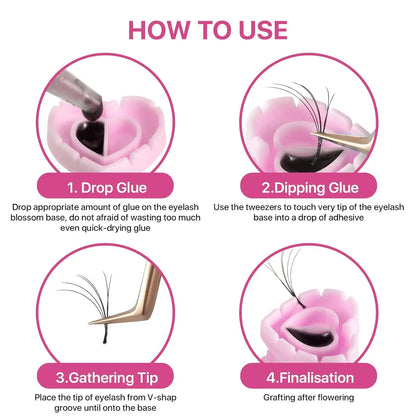 HOW TO USE

1. Drop Glue

Drop appropriate amount of glue on the eyelash blossom base, do not afraid of wasting too much even quick-drying glue

2.Dipping Glue

Use the tweezers to touch very tip of the eyelash base into a drop of adhesive

3.Gathering Tip

Place the tip of eyelash from V-shap groove until onto the base

4.Finalisation

Grafting after flowering